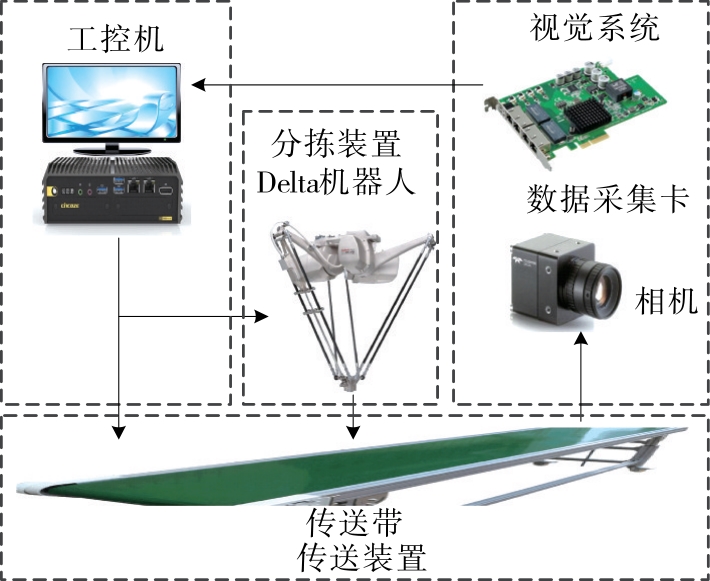 工控机

视觉系统

分拣装置
Delta机器人

数据采集卡

相机

传送带
传送装置