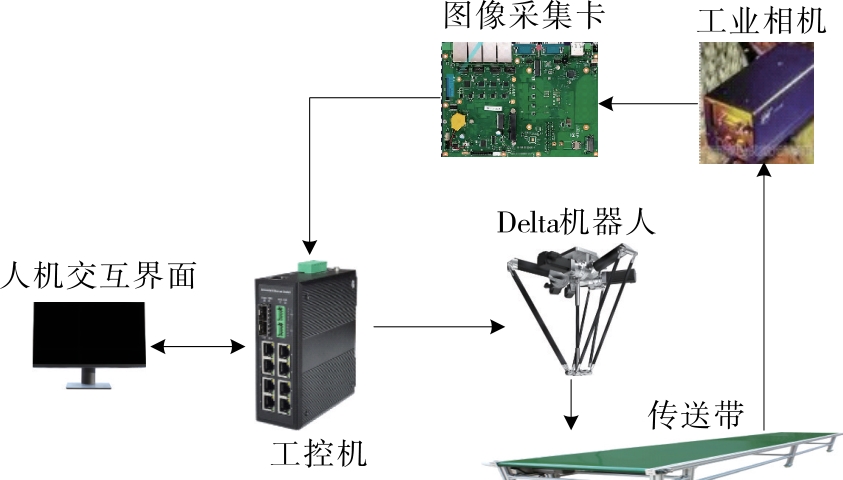 图像采集卡

工业相机

Delta机器人

人机交互界面

工控机

传送带