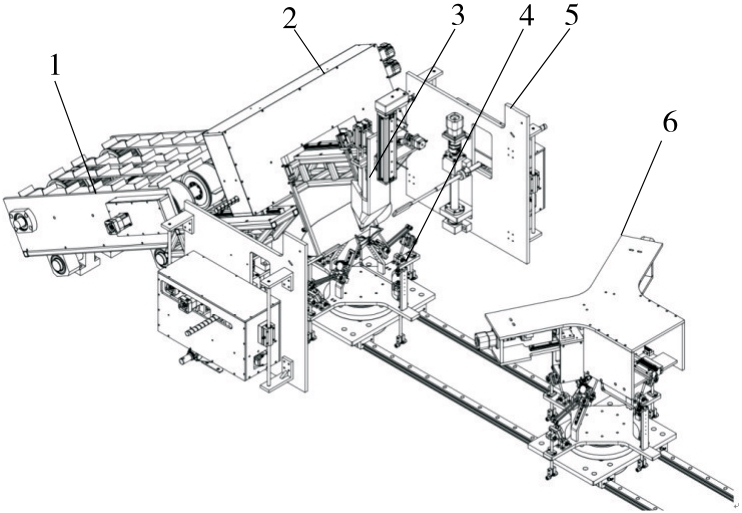 1
2
3
4
5
6